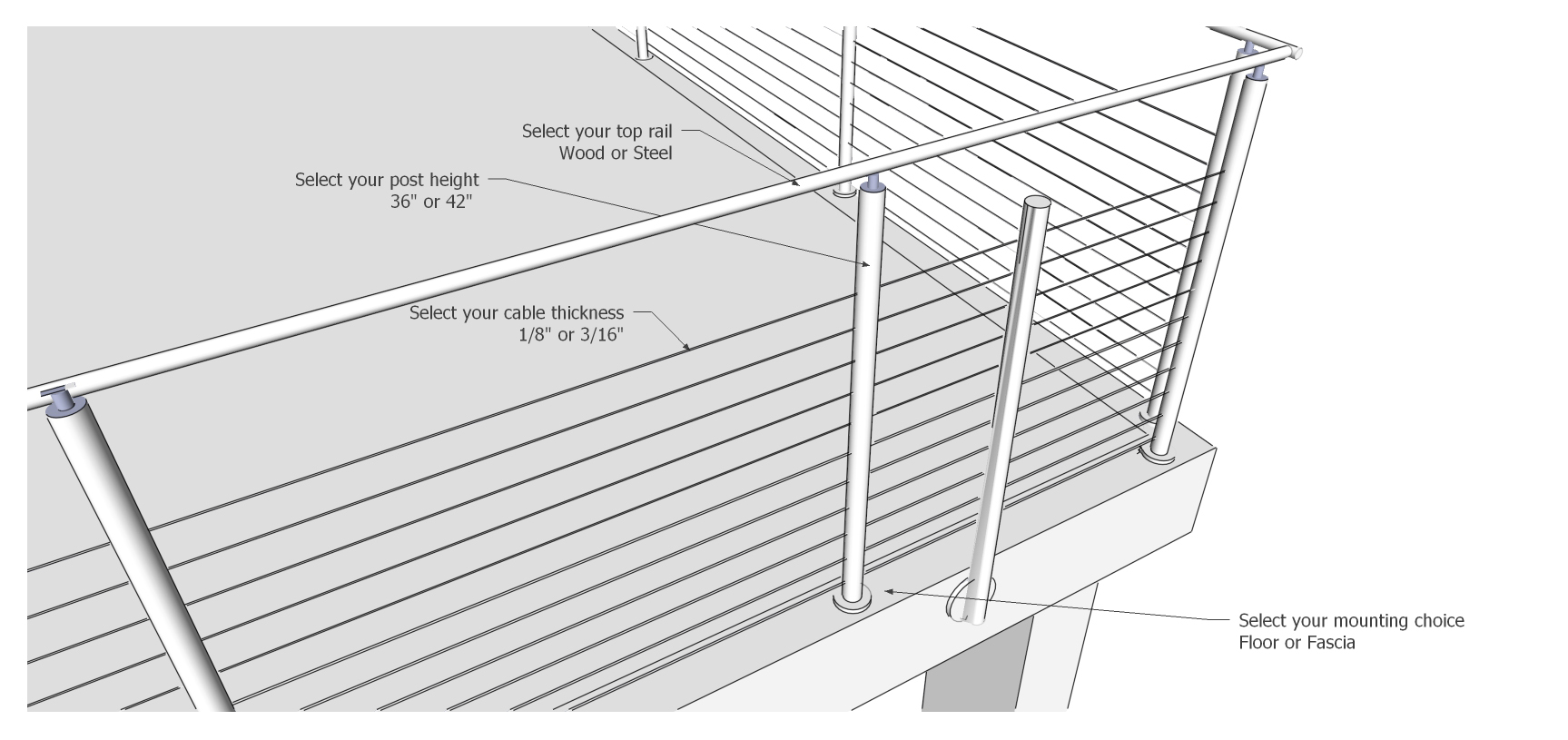 Select your top rail
Wood or Steel

Select your post height
36" or 42"

Select your cable thickness
1/8" or 3/16"

Select your mounting choice
Floor or Fascia